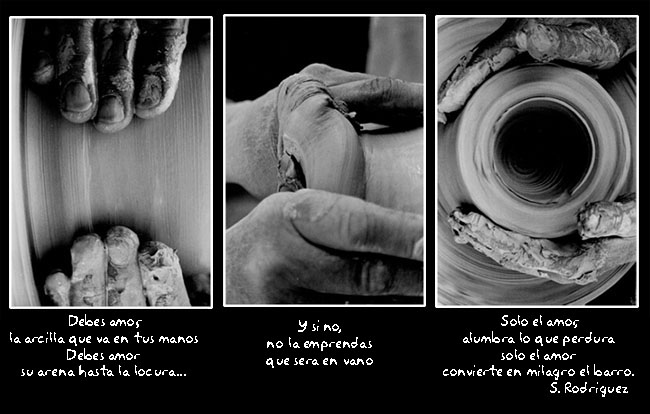 Debes amor
la arcilla que va en tus manos
Debes amor
su arena hasta la locura...

Y si no,
no la emprendas
que sera en vano

Solo el amor
alumbra lo que perdura
solo el amor
convierte en milagro el barro.
S. Rodriguez